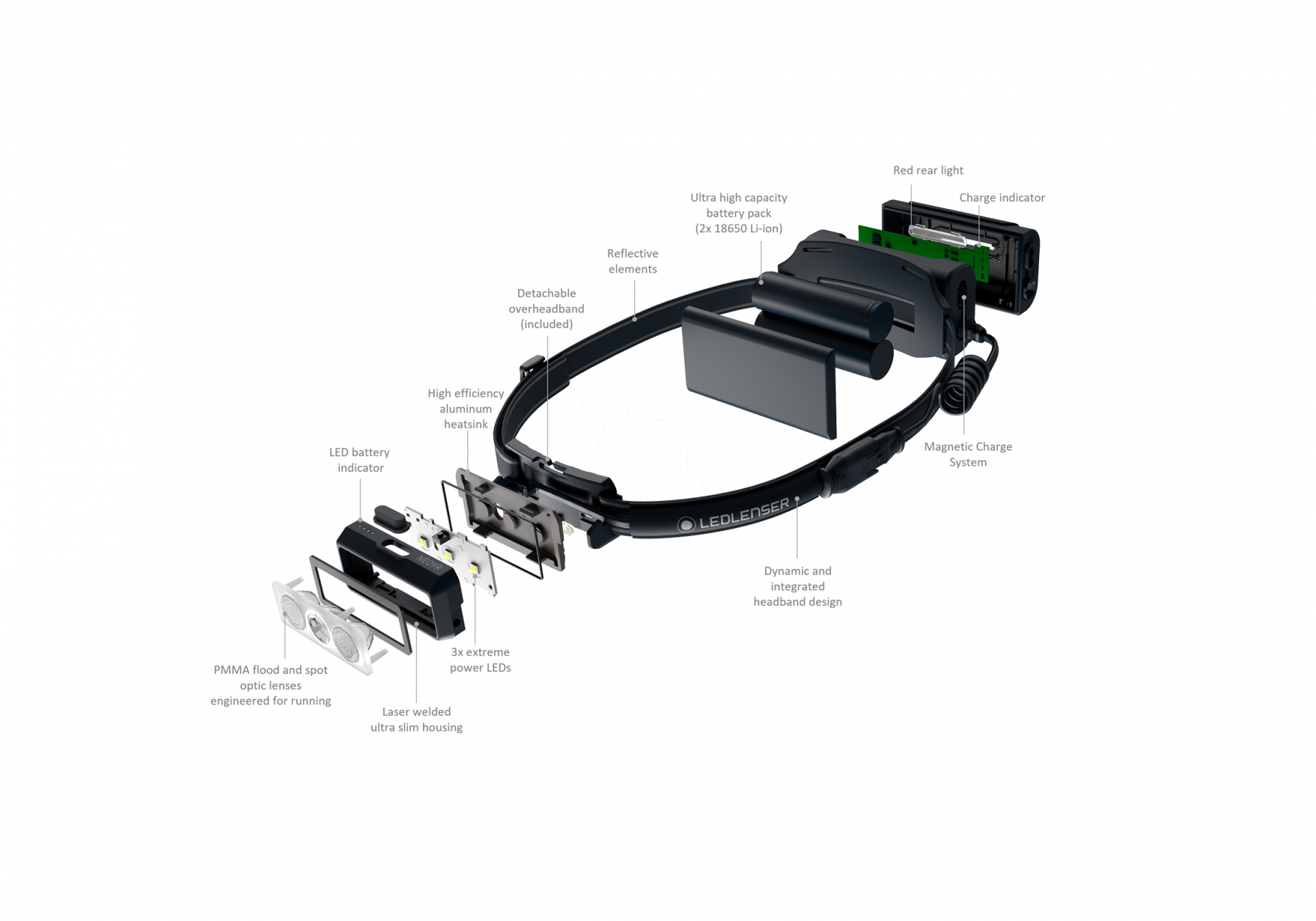 Red rear light

Charge indicator

Ultra high capacity battery pack (2x 18650 Li-ion)

Reflective elements

Detachable overheadband (included)

High efficiency aluminum heatsink

LED battery indicator

Magnetic Charge System

LEDLENSER

NEO9R

Dynamic and integrated headband design

3x extreme power LEDs

PMMA flood and spot optic lenses engineered for running

Laser welded ultra slim housing